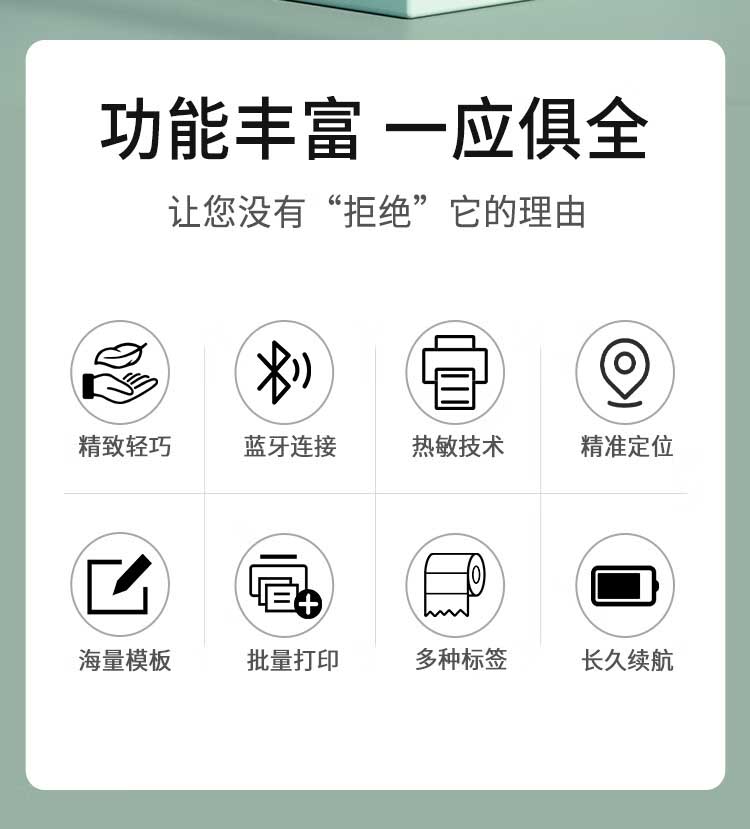 功能丰富 一应俱全

让您没有“拒绝”它的理由

精致轻巧

蓝牙连接

热敏技术

精准定位

海量模板

批量打印

多种标签

长久续航