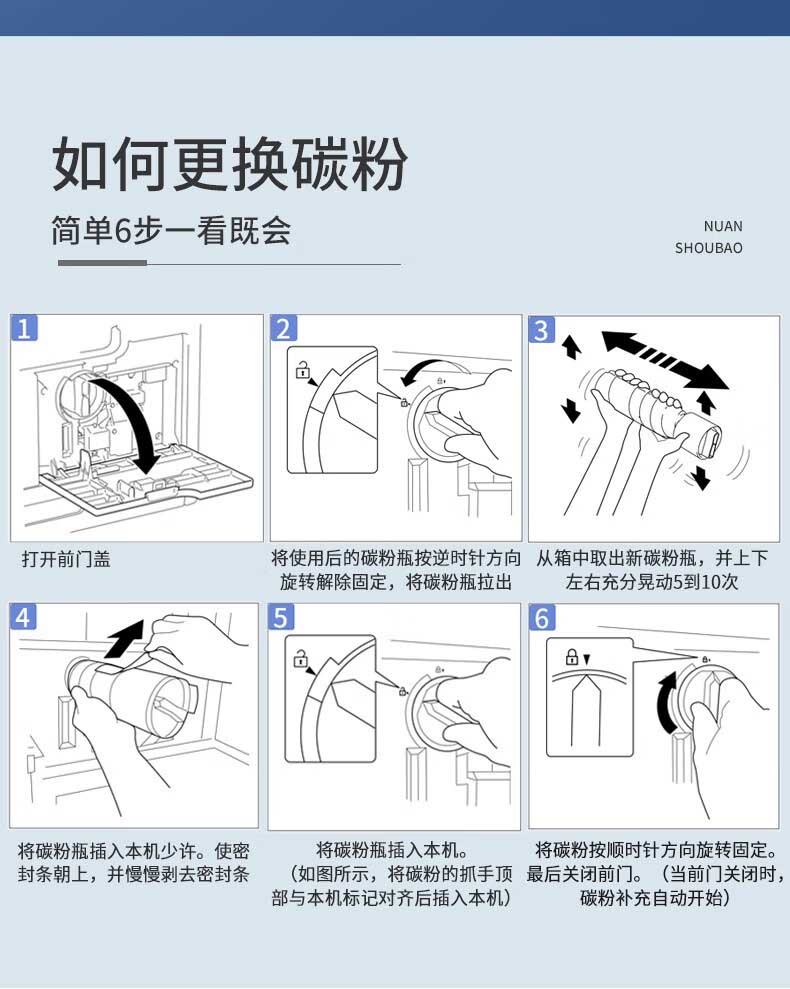 如何更换碳粉

简单6步一看既会

NUAN
SHOUBAO

1

打开前门盖

2

将使用后的碳粉瓶按逆时针方向旋转解除固定，将碳粉瓶拉出

3

从箱中取出新碳粉瓶，并上下左右充分晃动5到10次

4

将碳粉瓶插入本机少许。使密封条朝上，并慢慢剥去密封条

5

将碳粉瓶插入本机。
（如图所示，将碳粉的抓手顶部与本机标记对齐后插入本机）

6

将碳粉按顺时针方向旋转固定。最后关闭前门。（当前门关闭时，碳粉补充自动开始）